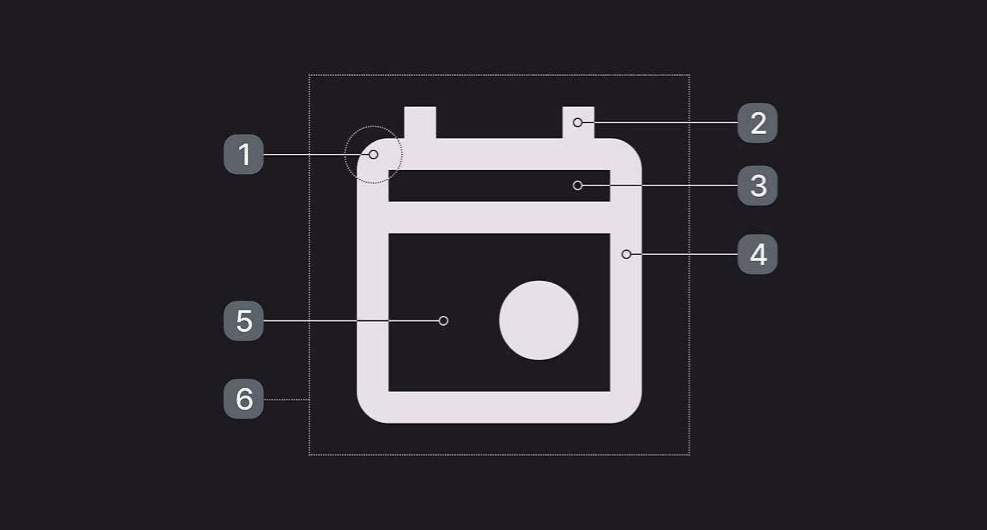 1
2
3
4
5
6